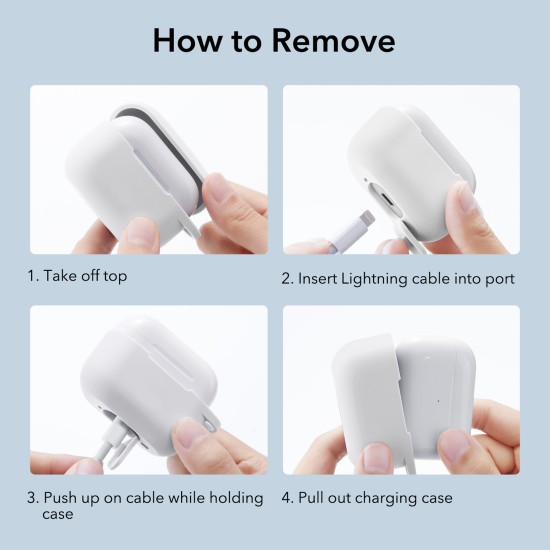 How to Remove

1. Take off top

2. Insert Lightning cable into port

3. Push up on cable while holding case

4. Pull out charging case