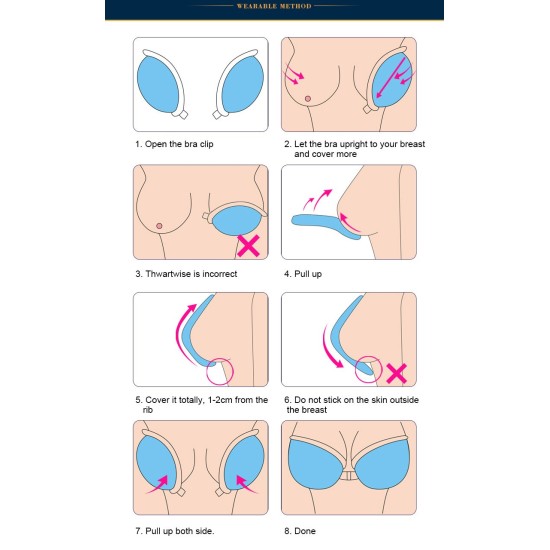 WEARABLE METHOD

1. Open the bra clip

2. Let the bra upright to your breast and cover more

3. Thwartwise is incorrect

4. Pull up

5. Cover it totally, 1-2cm from the rib

6. Do not stick on the skin outside the breast

7. Pull up both side.

8. Done