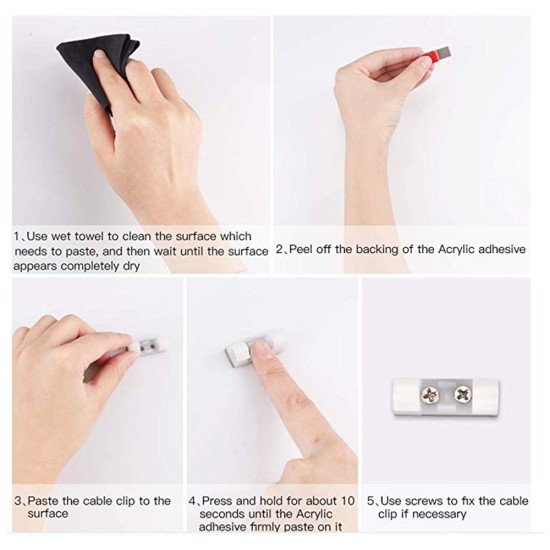 1、Use wet towel to clean the surface which needs to paste, and then wait until the surface appears completely dry

2、Peel off the backing of the Acrylic adhesive

3、Paste the cable clip to the surface

4、Press and hold for about 10 seconds until the Acrylic adhesive firmly paste on it

5、Use screws to fix the cable clip if necessary